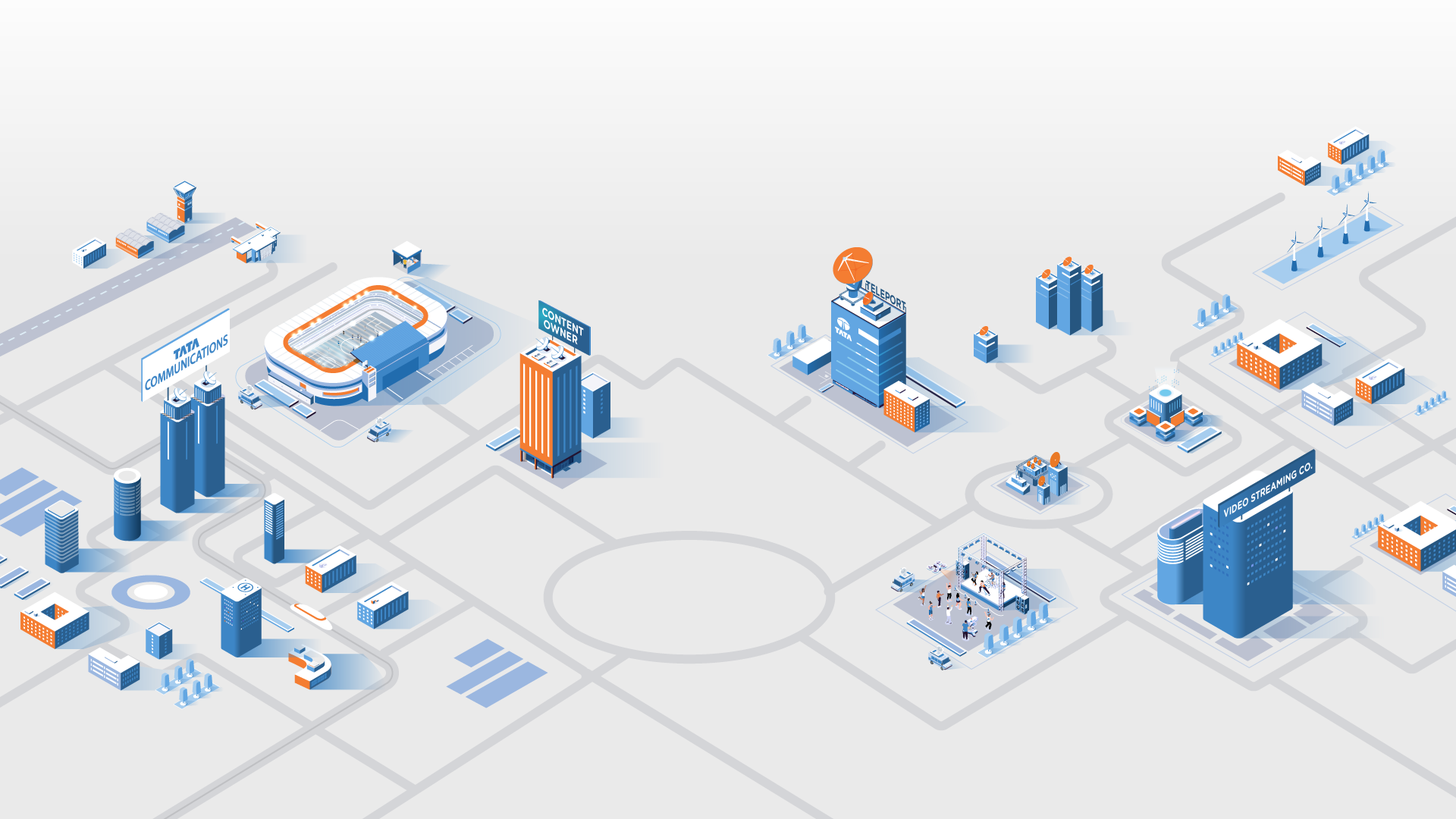 TATA COMMUNICATIONS

CONTENT OWNER

TELEPORT

TATA

VIDEO STREAMING CO.